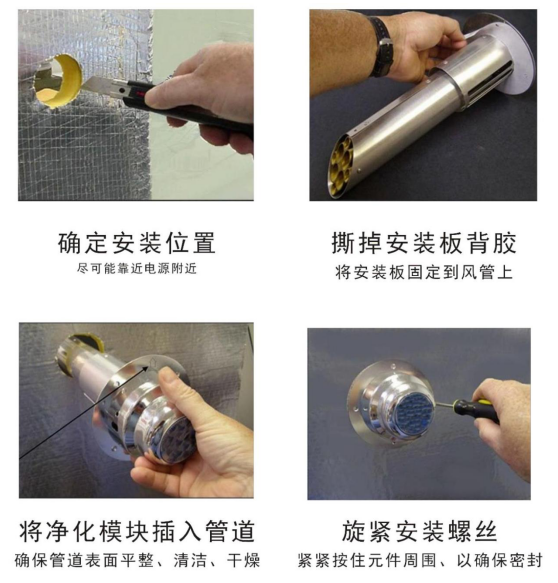 确定安装位置
尽可能靠近电源附近

撕掉安装板背胶
将安装板固定到风管上

将净化模块插入管道
确保管道表面平整、清洁、干燥

旋紧安装螺丝
紧紧按住元件周围、以确保密封